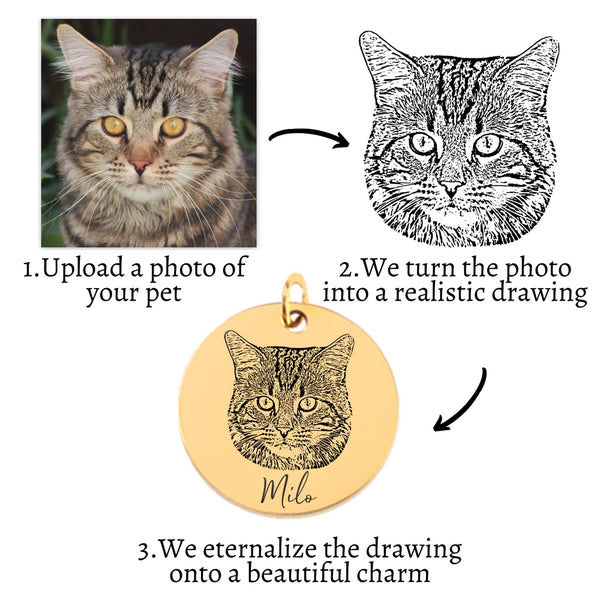 1.Upload a photo of your pet

2.We turn the photo into a realistic drawing

Milo

3.We eternalize the drawing onto a beautiful charm